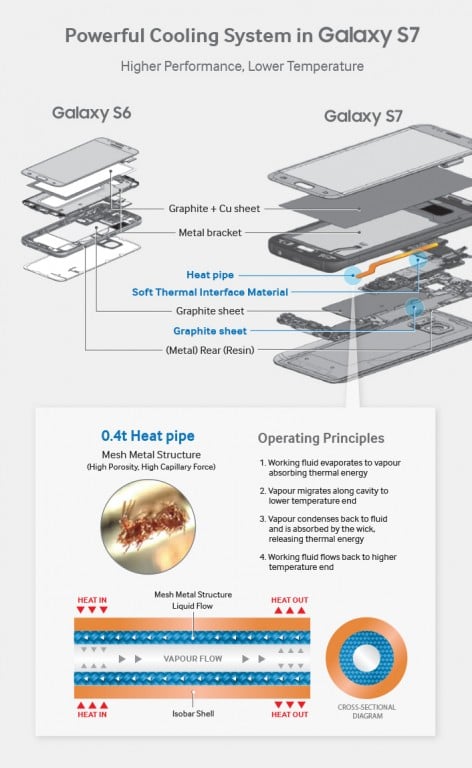 Powerful Cooling System in Galaxy S7

Higher Performance, Lower Temperature

Galaxy S6

Galaxy S7

Graphite + Cu sheet

Metal bracket

Heat pipe

Soft Thermal Interface Material

Graphite sheet

Graphite sheet

(Metal) Rear (Resin)

0.4t Heat pipe

Mesh Metal Structure

(High Porosity, High Capillary Force)

Operating Principles

1. Working fluid evaporates to vapour absorbing thermal energy

2. Vapour migrates along cavity to lower temperature end

3. Vapour condenses back to fluid and is absorbed by the wick, releasing thermal energy

4. Working fluid flows back to higher temperature end

HEAT IN

Mesh Metal Structure

Liquid Flow

HEAT OUT

VAPOUR FLOW

HEAT IN

Isobar Shell

HEAT OUT

CROSS-SECTIONAL DIAGRAM